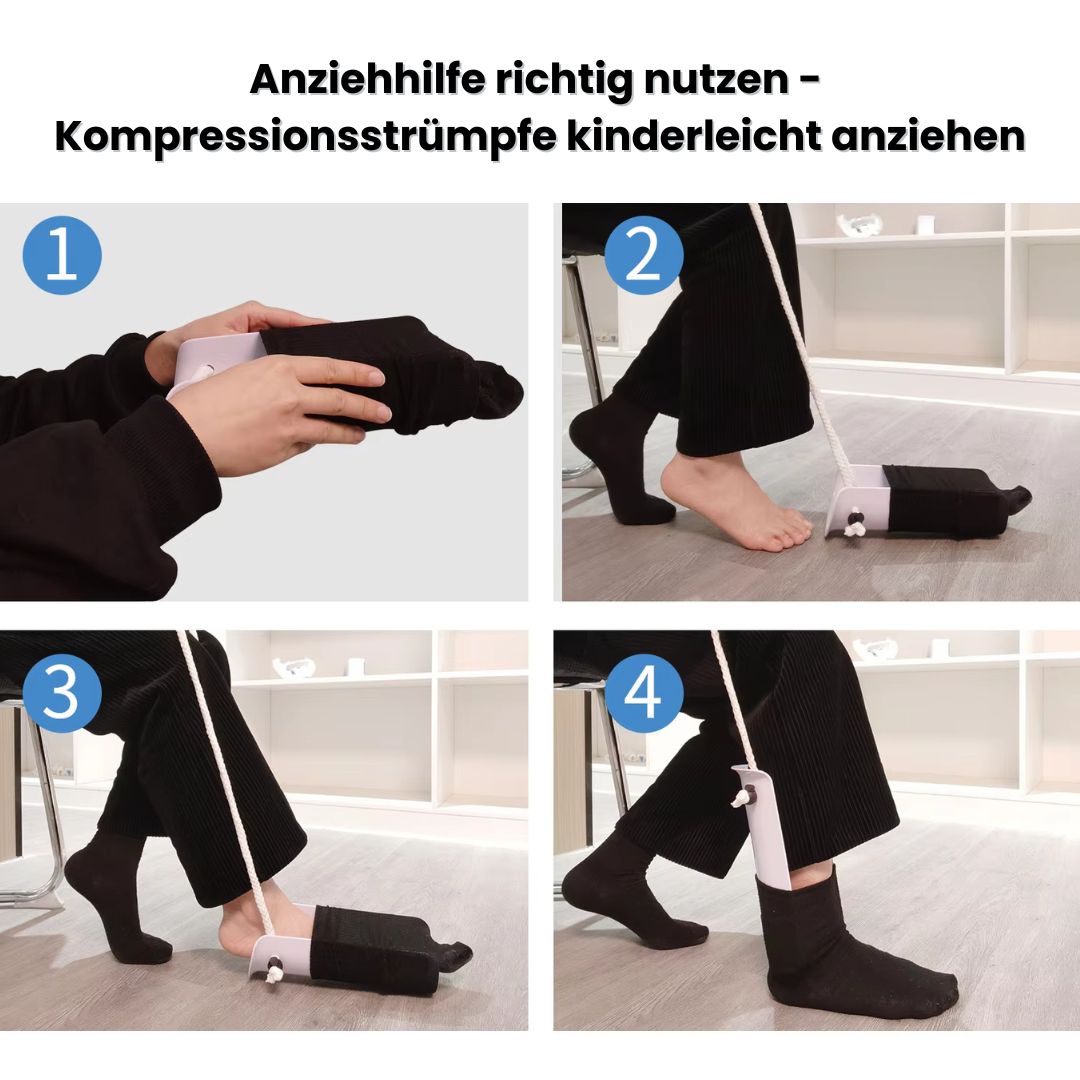 Anziehhilfe richtig nutzen - Kompressionsstrümpfe kinderleicht anziehen

1

2

3

4